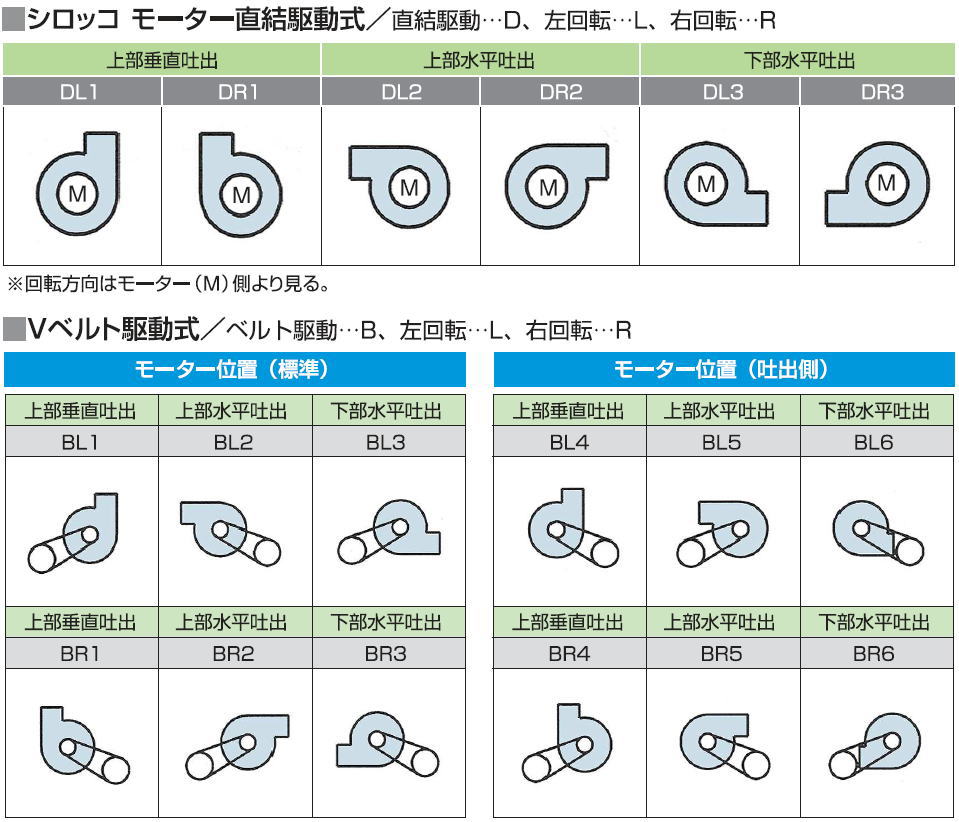 ■シロッコ モーター直結駆動式／直結駆動…D、左回転…L、右回転…R

| 上部垂直吐出 | | 上部水平吐出 | | 下部水平吐出 | |
|---|---|---|---|---|---|
| DL1 | DR1 | DL2 | DR2 | DL3 | DR3 |
| M | M | M | M | M | M |

※回転方向はモーター（M）側より見る。

■Vベルト駆動式／ベルト駆動…B、左回転…L、右回転…R

モーター位置（標準）

| 上部垂直吐出 | 上部水平吐出 | 下部水平吐出 |
|---|---|---|
| BL1 | BL2 | BL3 |
| 上部垂直吐出 | 上部水平吐出 | 下部水平吐出 |
| BR1 | BR2 | BR3 |

モーター位置（吐出側）

| 上部垂直吐出 | 上部水平吐出 | 下部水平吐出 |
|---|---|---|
| BL4 | BL5 | BL6 |
| 上部垂直吐出 | 上部水平吐出 | 下部水平吐出 |
| BR4 | BR5 | BR6 |